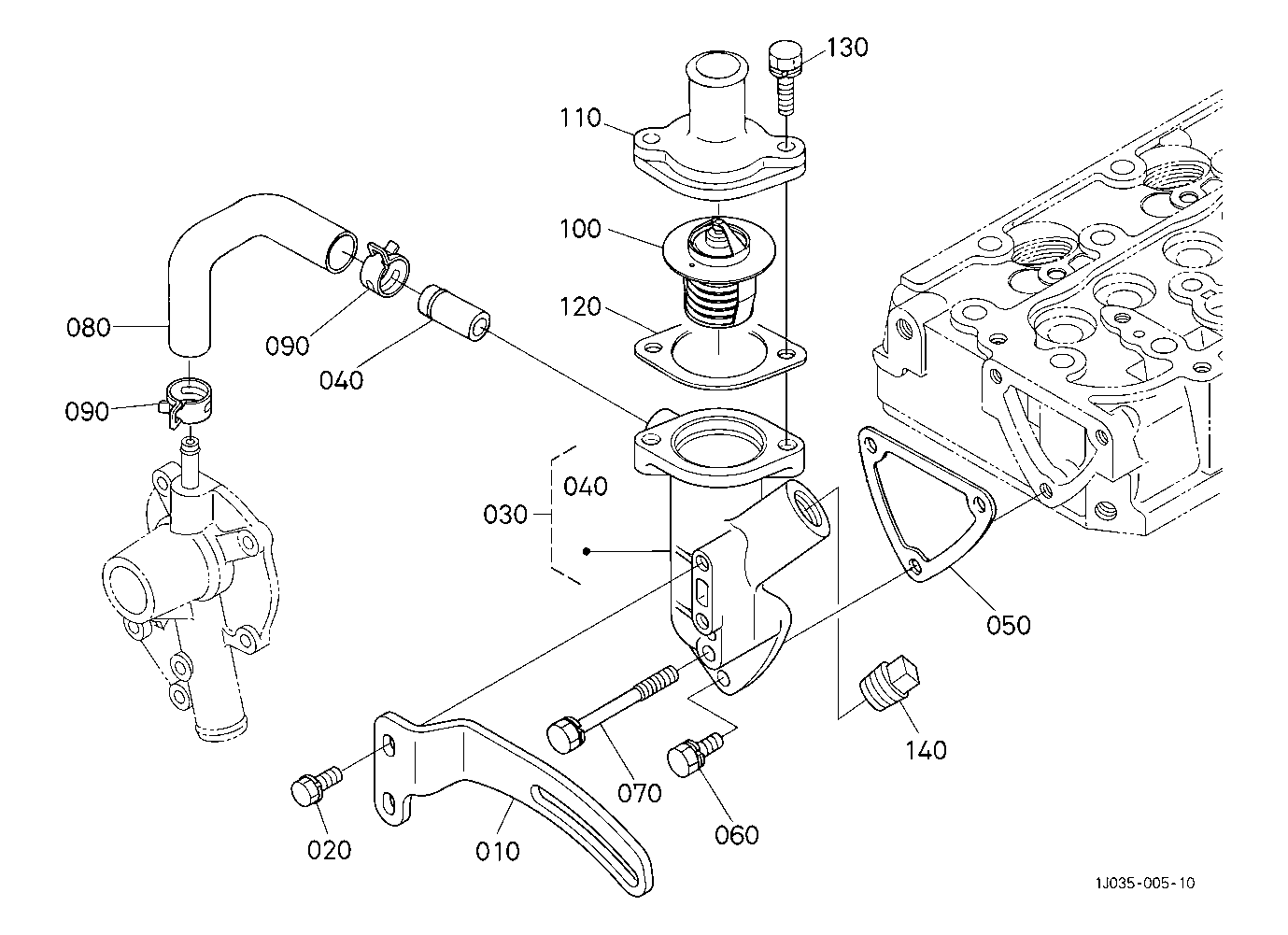 130
110
100
120
080
090
040
090
040
030
050
140
070
060
020
010
1J035-005-10